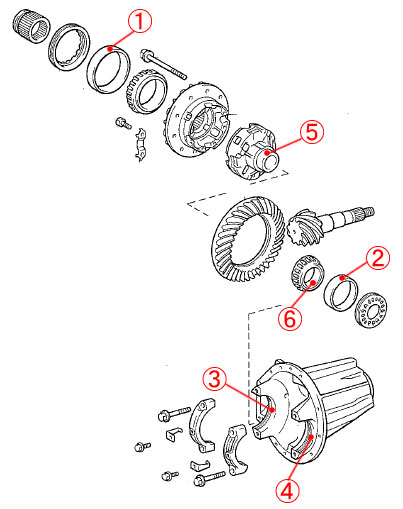 ①
⑤
②
⑥
③
④